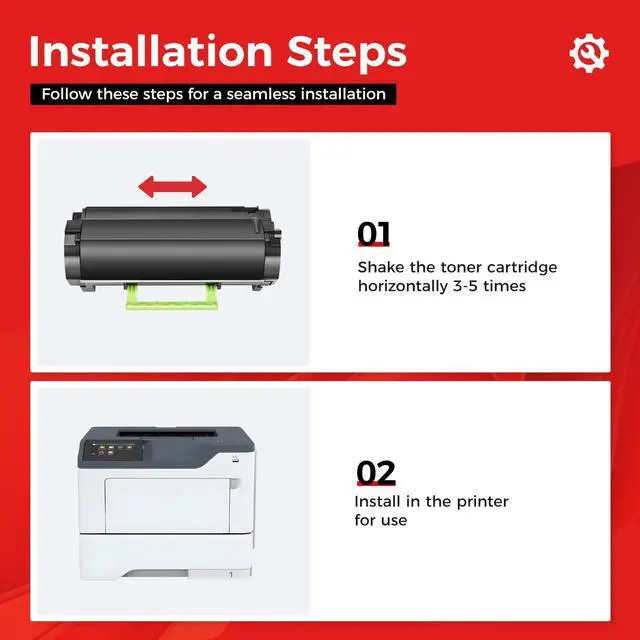 Installation Steps

Follow these steps for a seamless installation

01

Shake the toner cartridge horizontally 3-5 times

02

Install in the printer for use