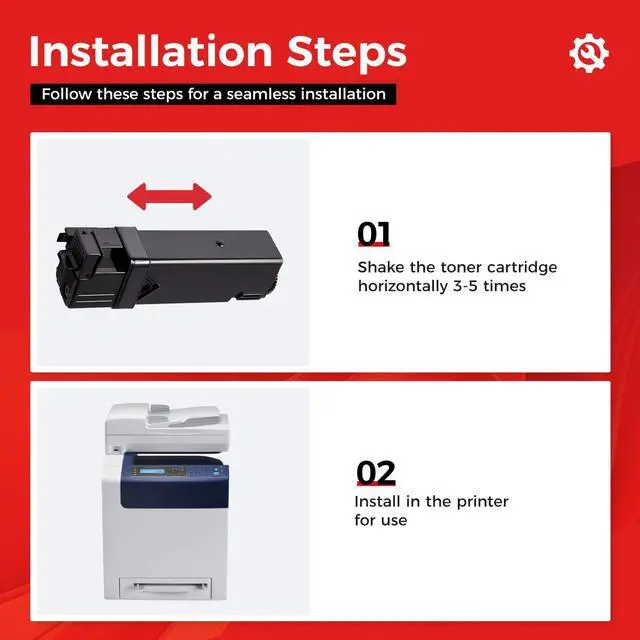 Installation Steps

Follow these steps for a seamless installation

01

Shake the toner cartridge horizontally 3-5 times

02

Install in the printer for use