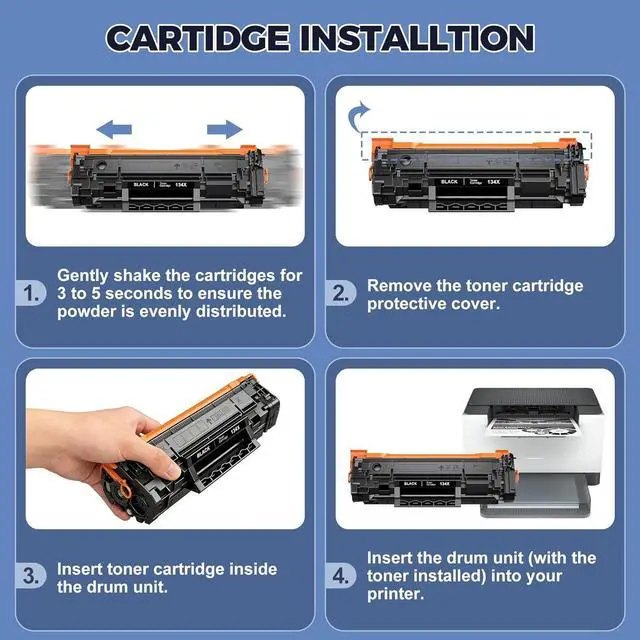 CARTIDGE INSTALLTION

BLACK 134X

1. Gently shake the cartridges for 3 to 5 seconds to ensure the powder is evenly distributed.

BLACK 134X

2. Remove the toner cartridge protective cover.

BLACK 134X

3. Insert toner cartridge inside the drum unit.

BLACK 134X

4. Insert the drum unit (with the toner installed) into your printer.