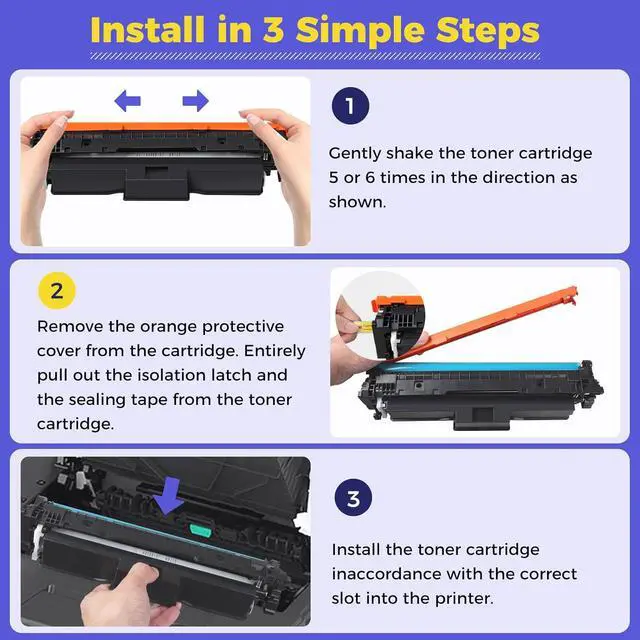 Install in 3 Simple Steps

1

Gently shake the toner cartridge 5 or 6 times in the direction as shown.

2

Remove the orange protective cover from the cartridge. Entirely pull out the isolation latch and the sealing tape from the toner cartridge.

3

Install the toner cartridge inaccordance with the correct slot into the printer.