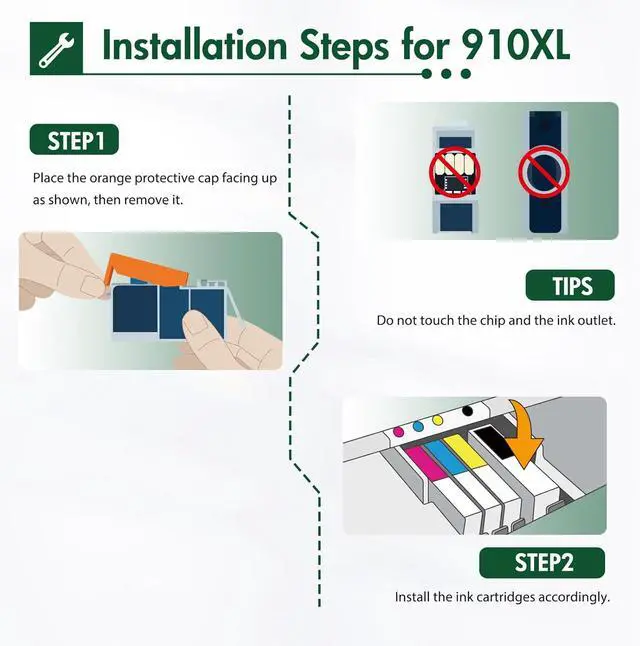 Installation Steps for 910XL

STEP1

Place the orange protective cap facing up as shown, then remove it.

TIPS

Do not touch the chip and the ink outlet.

STEP2

Install the ink cartridges accordingly.