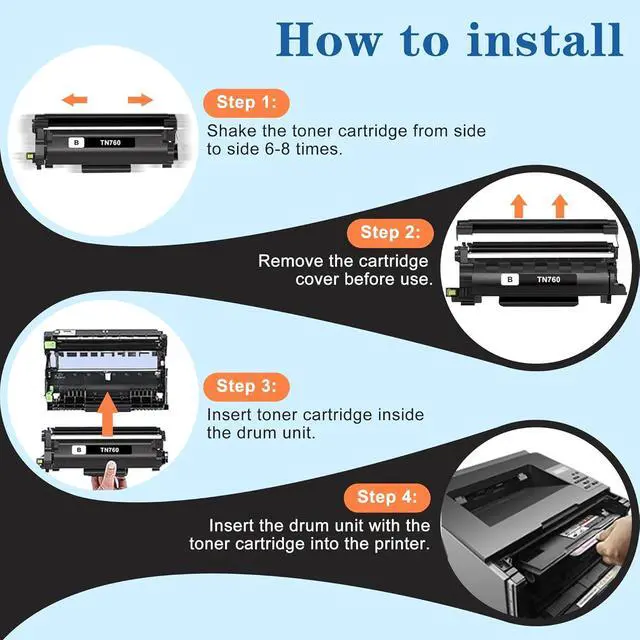 How to install

B TN760

Step 1:
Shake the toner cartridge from side to side 6-8 times.

Step 2:
Remove the cartridge cover before use.

B TN760

Step 3:
Insert toner cartridge inside the drum unit.

B TN760

Step 4:
Insert the drum unit with the toner cartridge into the printer.