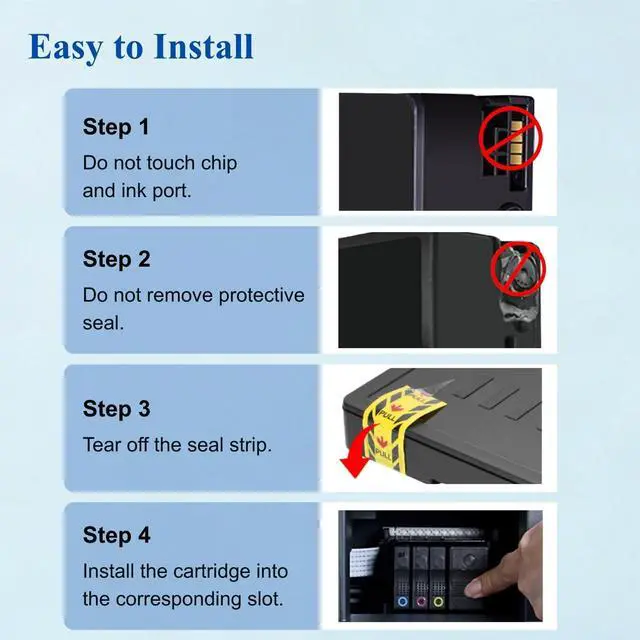 Easy to Install

Step 1
Do not touch chip and ink port.

Step 2
Do not remove protective seal.

Step 3
Tear off the seal strip.

PULL
PULL

Step 4
Install the cartridge into the corresponding slot.