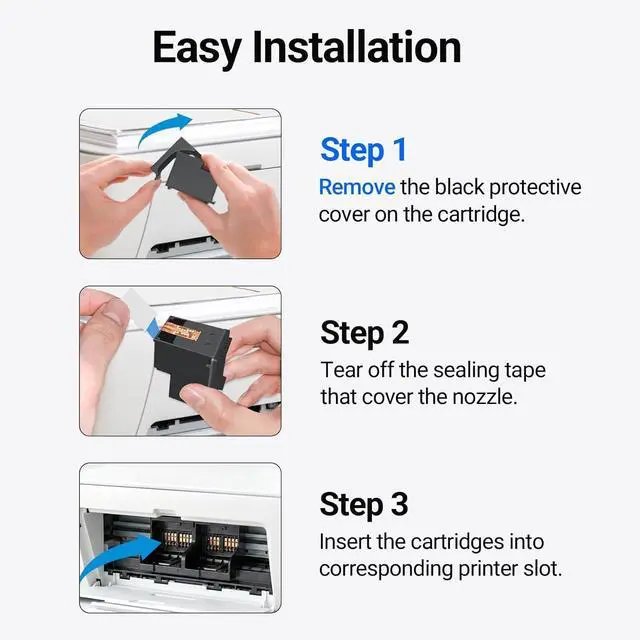 Easy Installation

Step 1
Remove the black protective cover on the cartridge.

Step 2
Tear off the sealing tape that cover the nozzle.

Step 3
Insert the cartridges into corresponding printer slot.