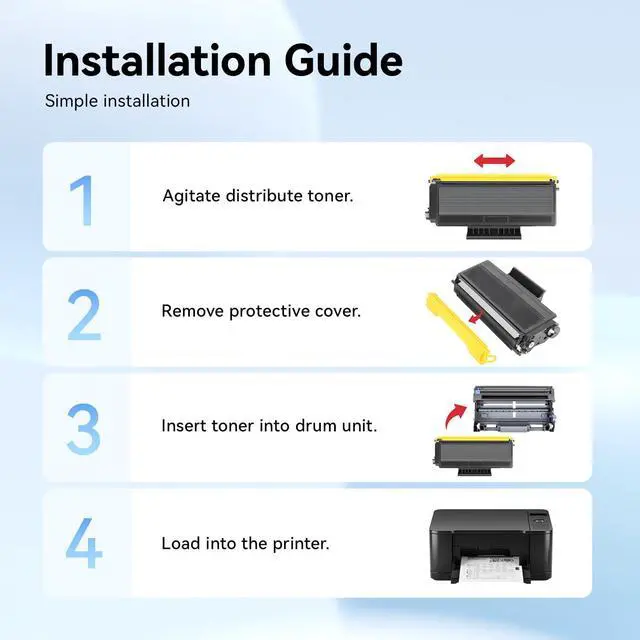 Installation Guide

Simple installation

1

Agitate distribute toner.

2

Remove protective cover.

3

Insert toner into drum unit.

4

Load into the printer.