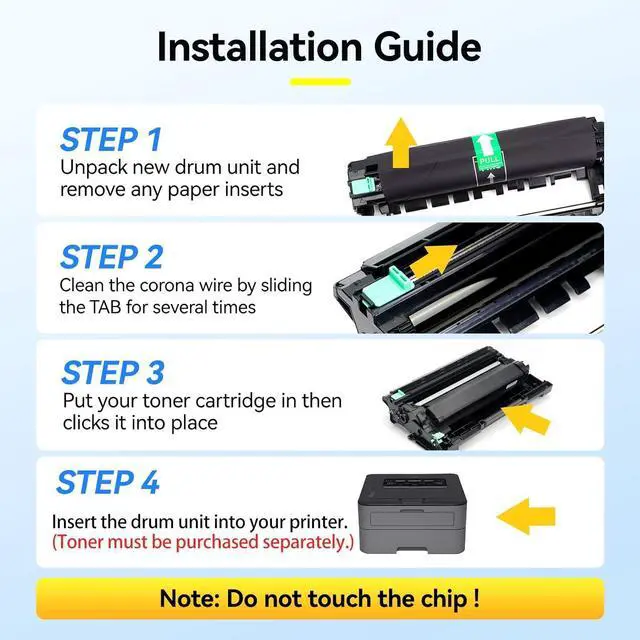 Installation Guide

STEP 1
Unpack new drum unit and remove any paper inserts

PULL

STEP 2
Clean the corona wire by sliding the TAB for several times

STEP 3
Put your toner cartridge in then clicks it into place

STEP 4
Insert the drum unit into your printer.
(Toner must be purchased separately.)

Note: Do not touch the chip !