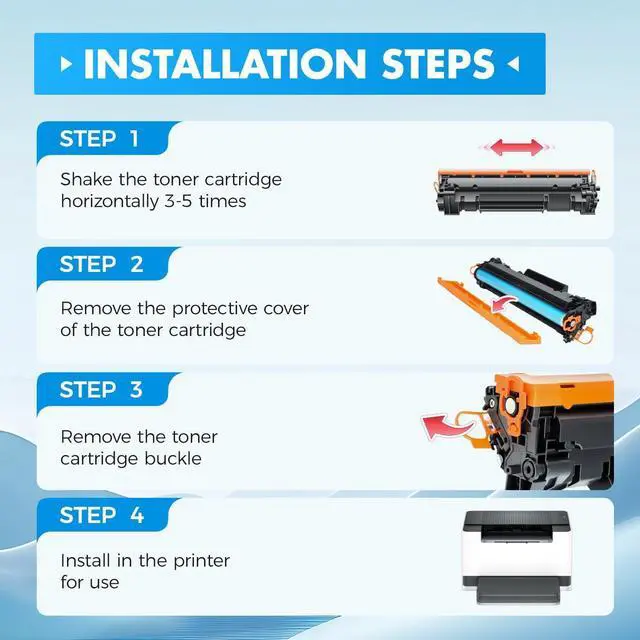 INSTALLATION STEPS

STEP 1

Shake the toner cartridge horizontally 3-5 times

STEP 2

Remove the protective cover of the toner cartridge

STEP 3

Remove the toner cartridge buckle

STEP 4

Install in the printer for use