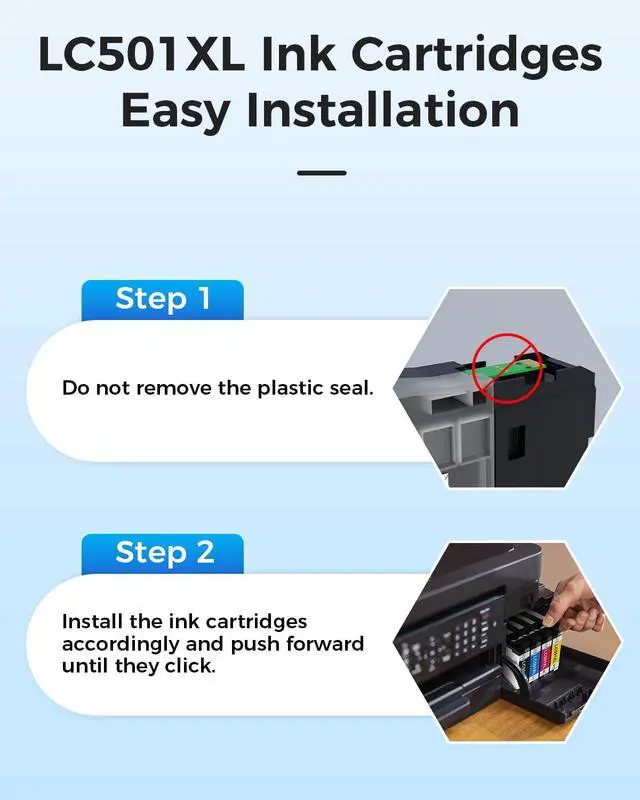 LC501XL Ink Cartridges Easy Installation

Step 1

Do not remove the plastic seal.

Step 2

Install the ink cartridges accordingly and push forward until they click.