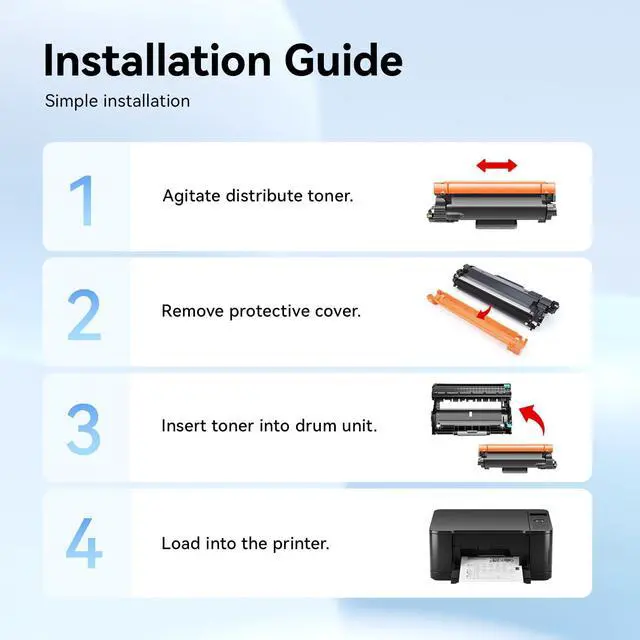 Installation Guide

Simple installation

1

Agitate distribute toner.

2

Remove protective cover.

3

Insert toner into drum unit.

4

Load into the printer.