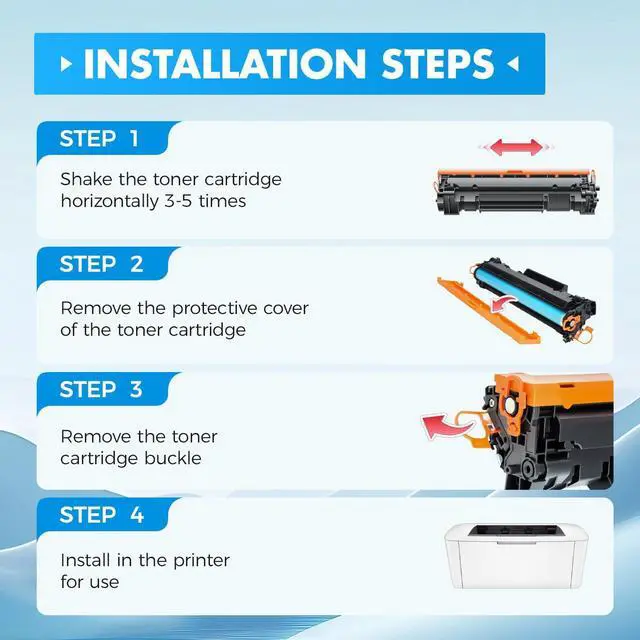 INSTALLATION STEPS

STEP 1

Shake the toner cartridge horizontally 3-5 times

STEP 2

Remove the protective cover of the toner cartridge

STEP 3

Remove the toner cartridge buckle

STEP 4

Install in the printer for use