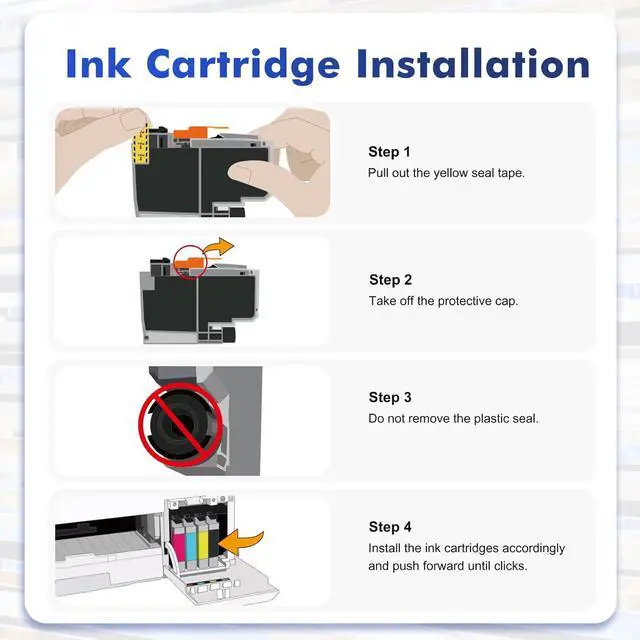 Ink Cartridge Installation

Step 1
Pull out the yellow seal tape.

Step 2
Take off the protective cap.

Step 3
Do not remove the plastic seal.

Step 4
Install the ink cartridges accordingly and push forward until clicks.