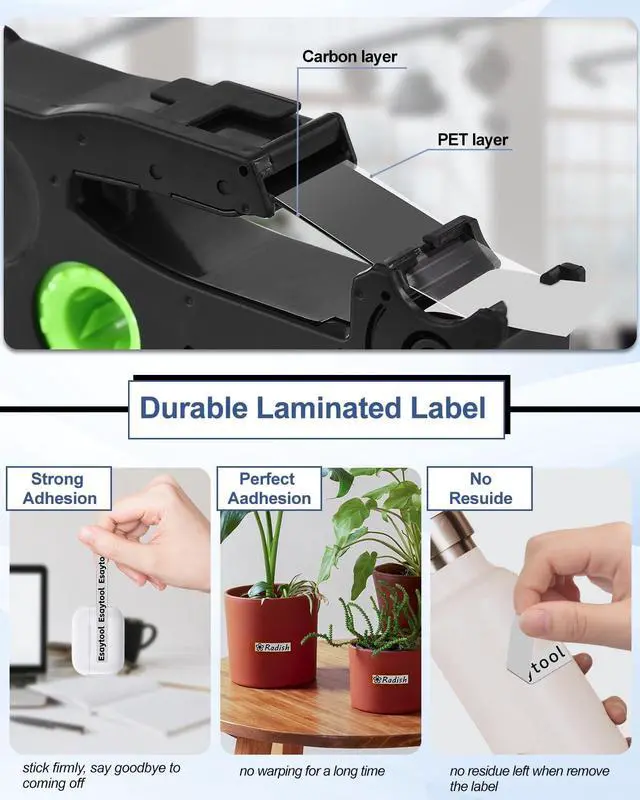 Carbon layer

PET layer

Durable Laminated Label

Strong Adhesion

Esaytool Esaytool Esayto

stick firmly, say goodbye to coming off

Perfect Aadhesion

Radish

Radish

no warping for a long time

No Resuide

ytool

no residue left when remove the label