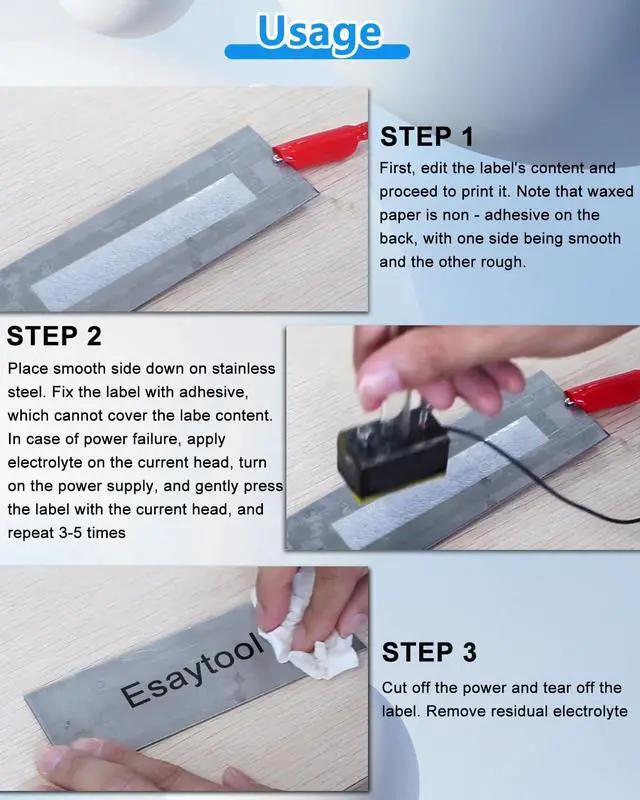 Usage

STEP 1

First, edit the label's content and proceed to print it. Note that waxed paper is non - adhesive on the back, with one side being smooth and the other rough.

STEP 2

Place smooth side down on stainless steel. Fix the label with adhesive, which cannot cover the labe content. In case of power failure, apply electrolyte on the current head, turn on the power supply, and gently press the label with the current head, and repeat 3-5 times

Esaytool

STEP 3

Cut off the power and tear off the label. Remove residual electrolyte