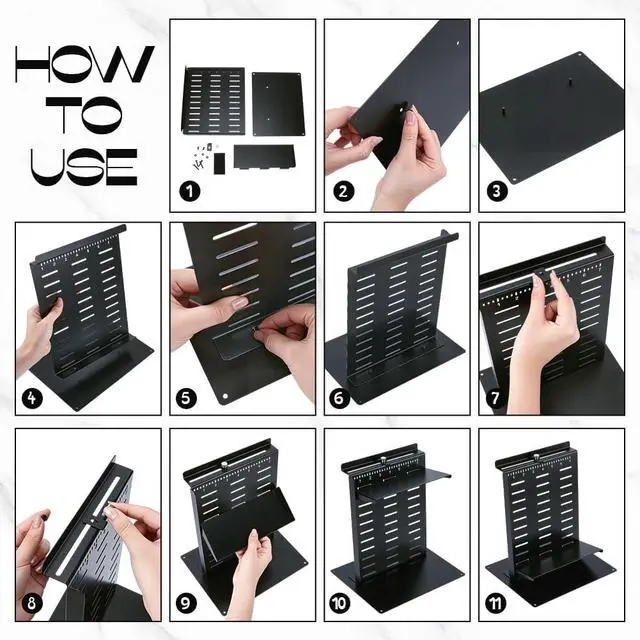 HOW TO USE

1

2

3

4

5

6

7

8

9

10

11