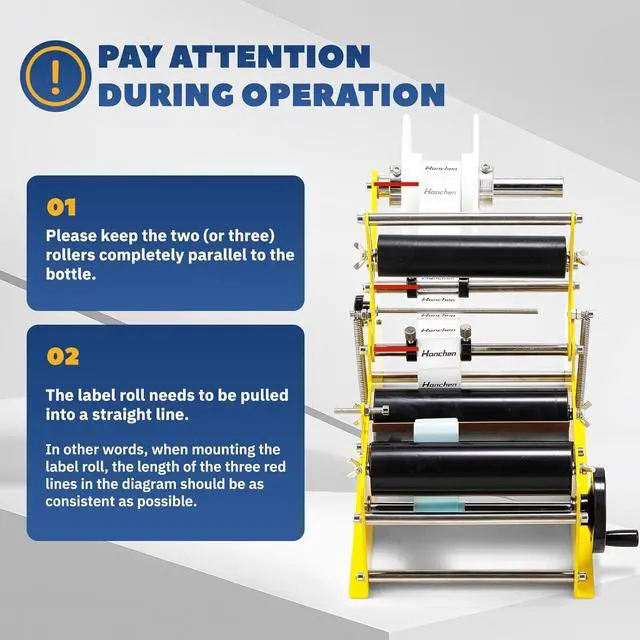 !

PAY ATTENTION DURING OPERATION

01

Please keep the two (or three) rollers completely parallel to the bottle.

02

The label roll needs to be pulled into a straight line.

In other words, when mounting the label roll, the length of the three red lines in the diagram should be as consistent as possible.

Hanchen
Hanchen
Hanchen
Hanchen
Hanchen
Hanchen
Hanchen