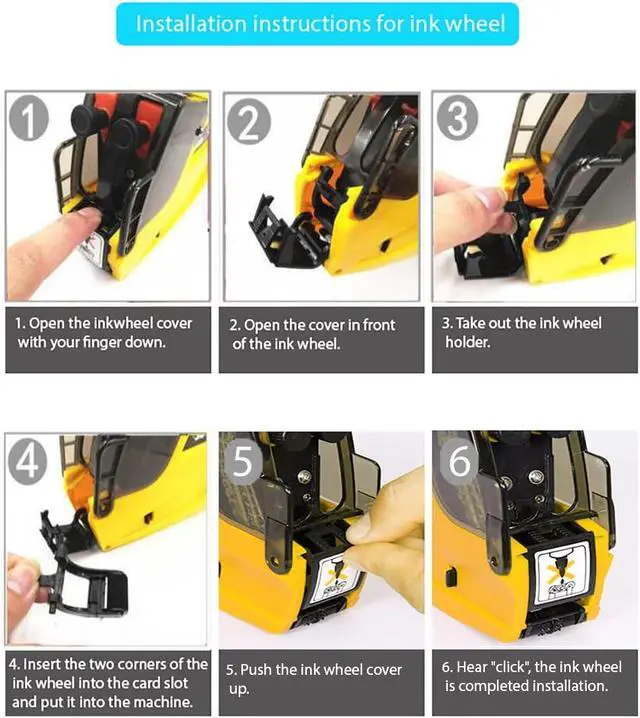 Installation instructions for ink wheel

1

2

3

1. Open the inkwheel cover with your finger down.

2. Open the cover in front of the ink wheel.

3. Take out the ink wheel holder.

4

5

6

4. Insert the two corners of the ink wheel into the card slot and put it into the machine.

5. Push the ink wheel cover up.

6. Hear "click", the ink wheel is completed installation.