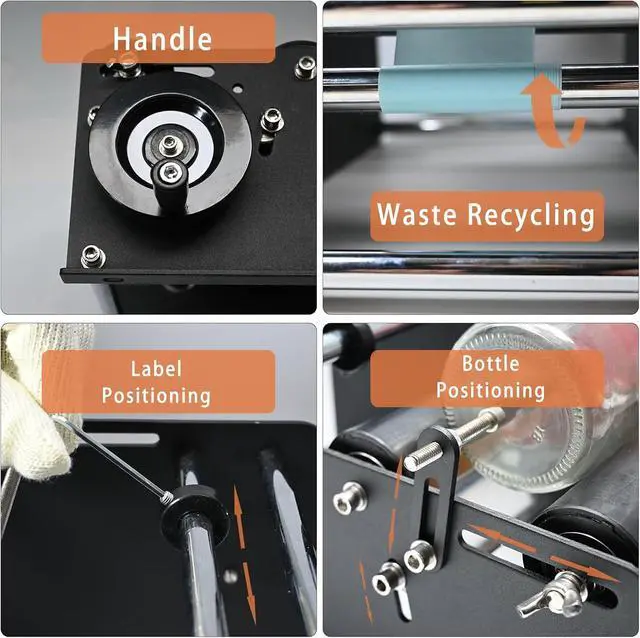 Handle

Waste Recycling

Label Positioning

Bottle Positioning