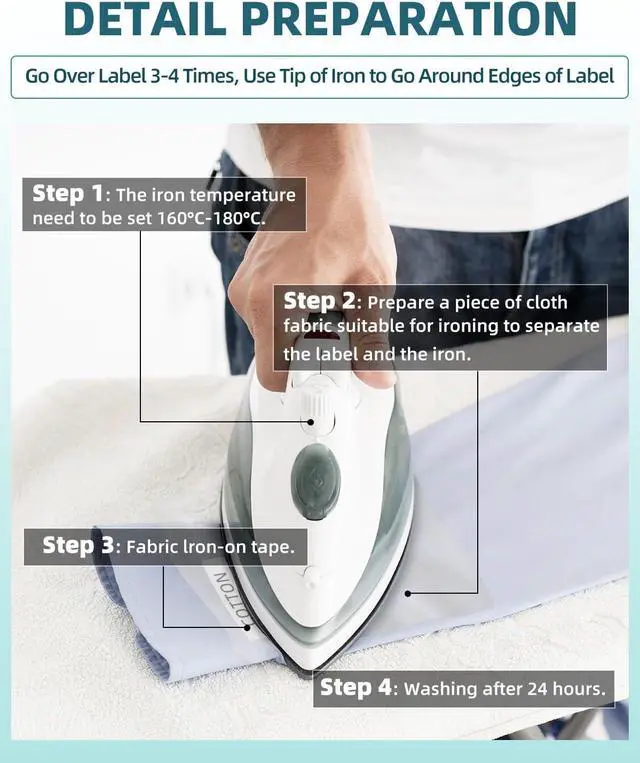 DETAIL PREPARATION

Go Over Label 3-4 Times, Use Tip of Iron to Go Around Edges of Label

Step 1: The iron temperature need to be set 160°C-180°C.

Step 2: Prepare a piece of cloth fabric suitable for ironing to separate the label and the iron.

Step 3: Fabric Iron-on tape.

COTTON

Step 4: Washing after 24 hours.