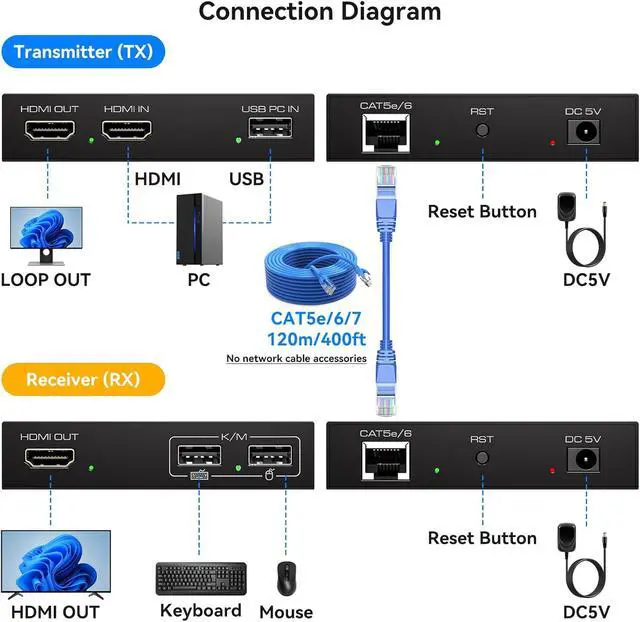 Connection Diagram

Transmitter (TX)

HDMI OUT HDMI IN USB PC IN

CAT5e/6 RST DC 5V

HDMI USB

Reset Button

LOOP OUT PC DC5V

CAT5e/6/7
120m/400ft
No network cable accessories

Receiver (RX)

HDMI OUT K/M

CAT5e/6 RST DC 5V

Reset Button

HDMI OUT Keyboard Mouse DC5V