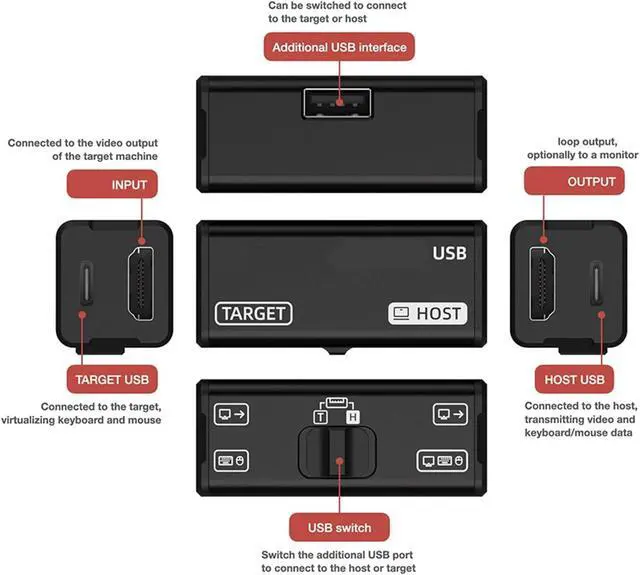 Can be switched to connect to the target or host

Additional USB interface

Connected to the video output of the target machine

INPUT

loop output, optionally to a monitor

OUTPUT

USB

TARGET

HOST

TARGET USB

Connected to the target, virtualizing keyboard and mouse

HOST USB

Connected to the host, transmitting video and keyboard/mouse data

T H

USB switch

Switch the additional USB port to connect to the host or target