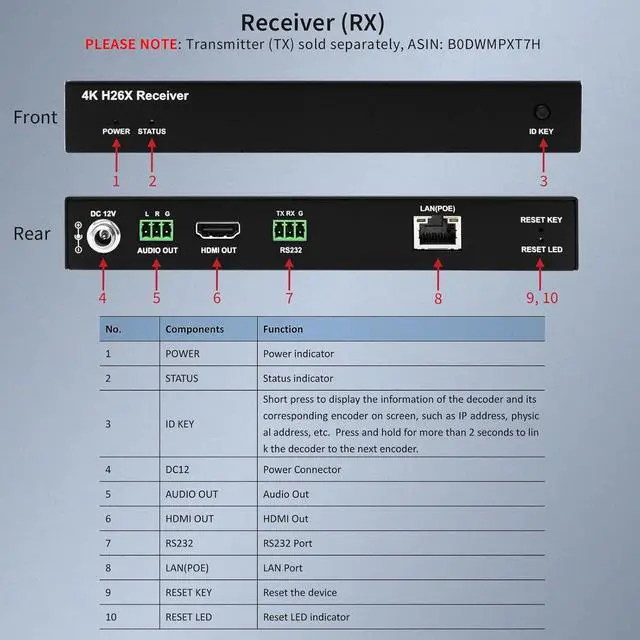 Receiver (RX)
PLEASE NOTE: Transmitter (TX) sold separately, ASIN: B0DWMPXT7H

Front
4K H26X Receiver
POWER STATUS
ID KEY
1 2 3

Rear
DC 12V
L R G
AUDIO OUT
HDMI OUT
TX RX G
RS232
LAN(POE)
RESET KEY
RESET LED
4 5 6 7 8 9, 10

| No. | Components | Function |
|---|---|---|
| 1 | POWER | Power indicator |
| 2 | STATUS | Status indicator |
| 3 | ID KEY | Short press to display the information of the decoder and its corresponding encoder on screen, such as IP address, physic al address, etc. Press and hold for more than 2 seconds to lin k the decoder to the next encoder. |
| 4 | DC12 | Power Connector |
| 5 | AUDIO OUT | Audio Out |
| 6 | HDMI OUT | HDMI Out |
| 7 | RS232 | RS232 Port |
| 8 | LAN(POE) | LAN Port |
| 9 | RESET KEY | Reset the device |
| 10 | RESET LED | Reset LED indicator |