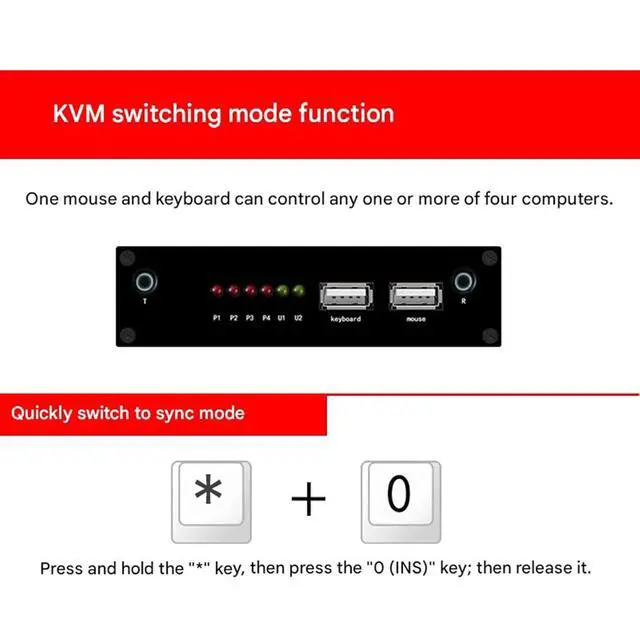 KVM switching mode function

One mouse and keyboard can control any one or more of four computers.

T

P1 P2 P3 P4 U1 U2

keyboard

mouse

R

Quickly switch to sync mode

*

+

0

Press and hold the "*" key, then press the "0 (INS)" key; then release it.