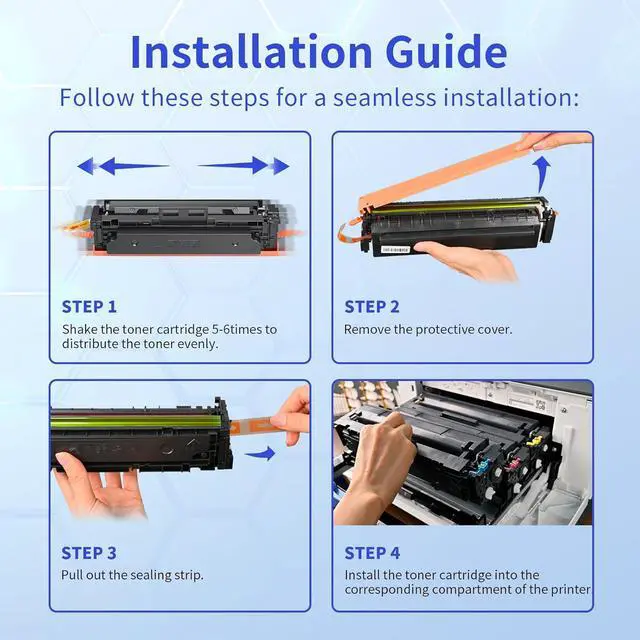 Installation Guide

Follow these steps for a seamless installation:

STEP 1

Shake the toner cartridge 5-6times to distribute the toner evenly.

STEP 2

Remove the protective cover.

STEP 3

Pull out the sealing strip.

STEP 4

Install the toner cartridge into the corresponding compartment of the printer