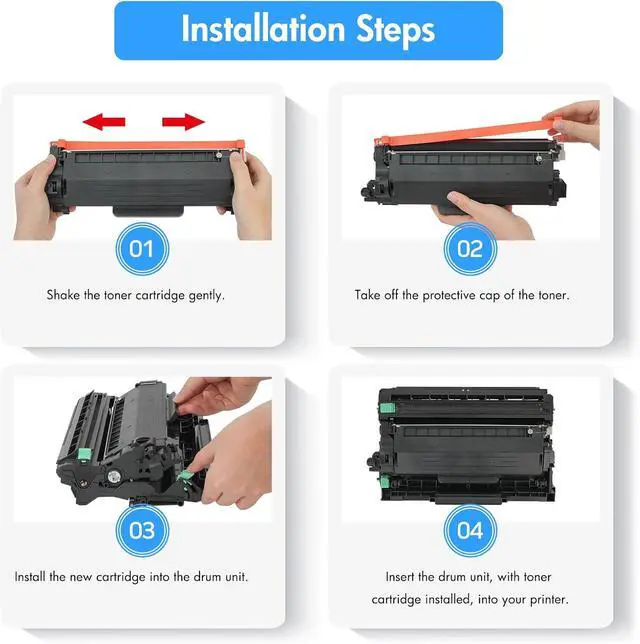 Installation Steps

01

Shake the toner cartridge gently.

02

Take off the protective cap of the toner.

03

Install the new cartridge into the drum unit.

04

Insert the drum unit, with toner cartridge installed, into your printer.