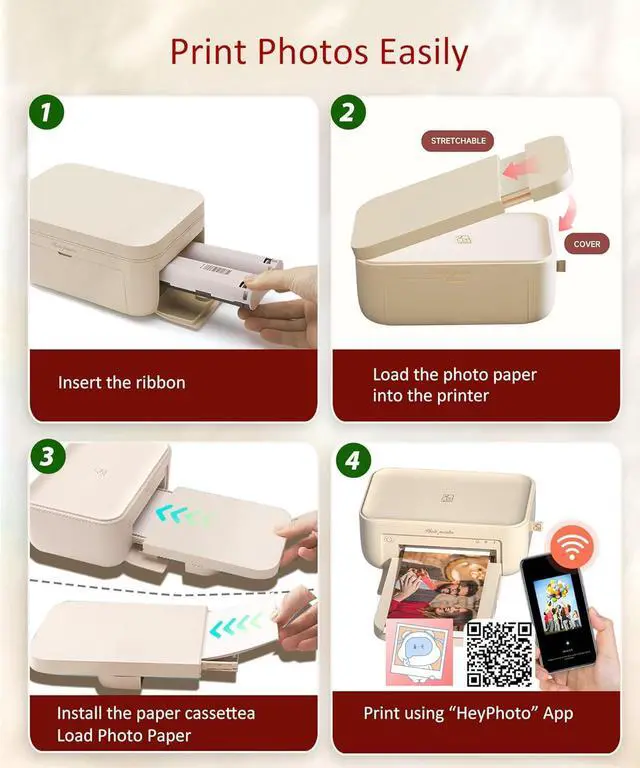 Print Photos Easily

1

Insert the ribbon

2

STRETCHABLE

COVER

Load the photo paper into the printer

3

Install the paper cassettea Load Photo Paper

4

Print using “HeyPhoto” App