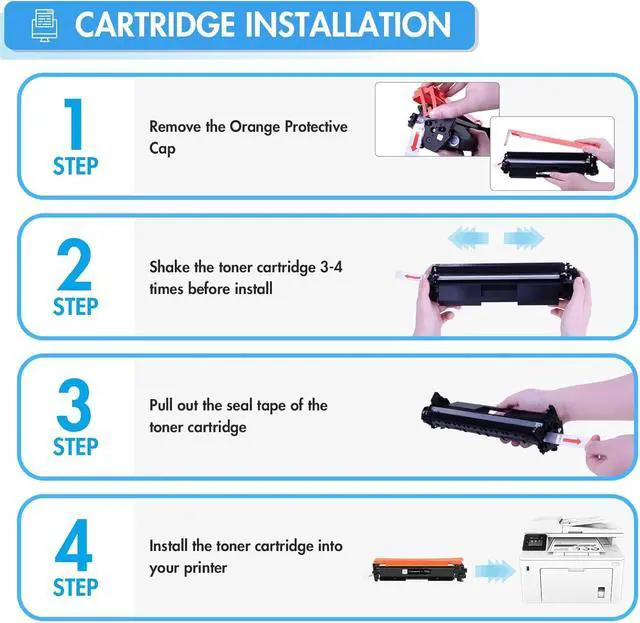 CARTRIDGE INSTALLATION

1
STEP
Remove the Orange Protective Cap

2
STEP
Shake the toner cartridge 3-4 times before install

3
STEP
Pull out the seal tape of the toner cartridge

4
STEP
Install the toner cartridge into your printer