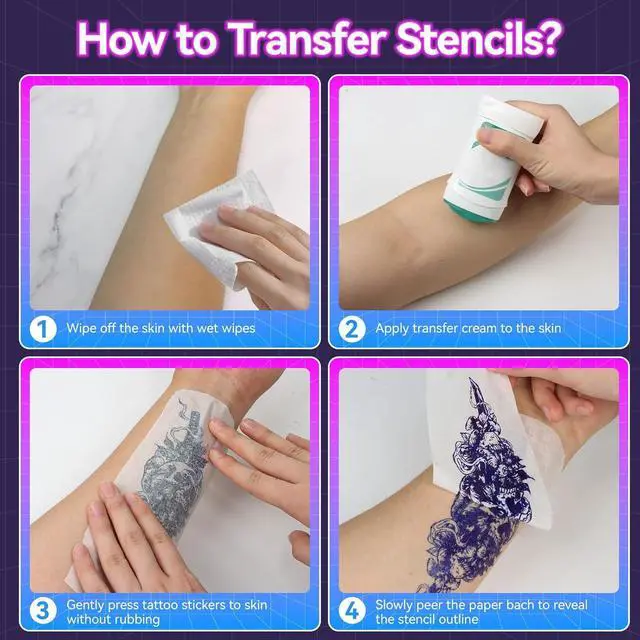 How to Transfer Stencils?

1 Wipe off the skin with wet wipes

2 Apply transfer cream to the skin

3 Gently press tattoo stickers to skin without rubbing

4 Slowly peer the paper bach to reveal the stencil outline