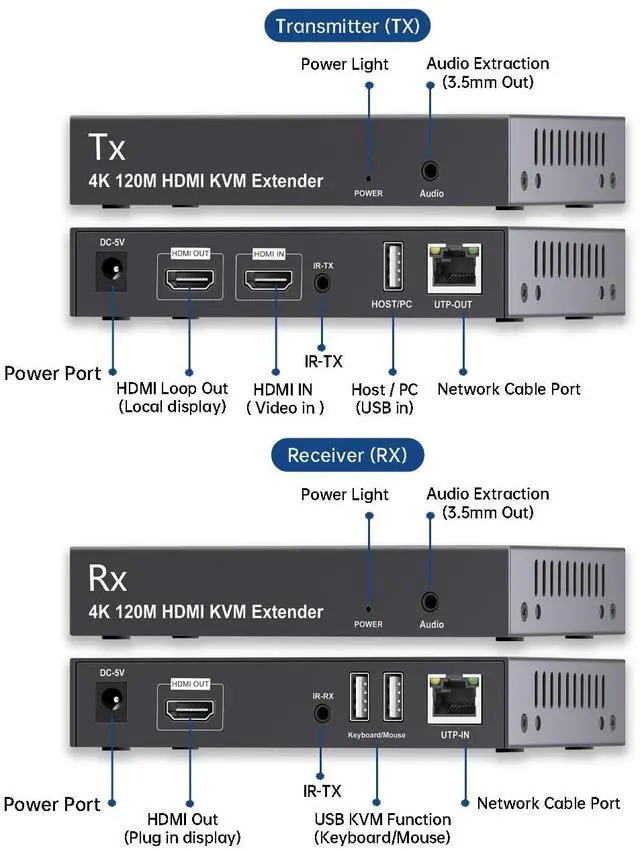 Transmitter (TX)

Power Light

Audio Extraction (3.5mm Out)

Tx

4K 120M HDMI KVM Extender

POWER

Audio

DC-5V

HDMI OUT

HDMI IN

IR-TX

HOST/PC

UTP-OUT

Power Port

HDMI Loop Out (Local display)

HDMI IN ( Video in )

IR-TX

Host / PC (USB in)

Network Cable Port

Receiver (RX)

Power Light

Audio Extraction (3.5mm Out)

Rx

4K 120M HDMI KVM Extender

POWER

Audio

DC-5V

HDMI OUT

IR-RX

Keyboard/Mouse

UTP-IN

Power Port

HDMI Out (Plug in display)

IR-TX

USB KVM Function (Keyboard/Mouse)

Network Cable Port