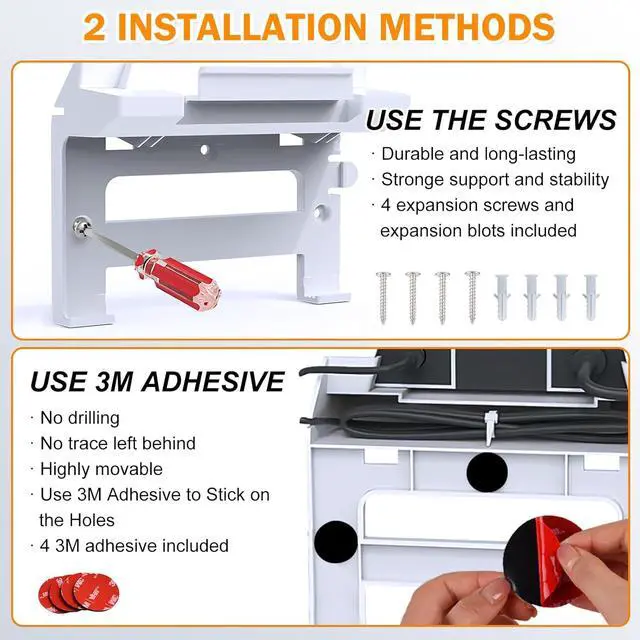 2 INSTALLATION METHODS

USE THE SCREWS

· Durable and long-lasting
· Stronge support and stability
· 4 expansion screws and expansion blots included

USE 3M ADHESIVE

· No drilling
· No trace left behind
· Highly movable
· Use 3M Adhesive to Stick on the Holes
· 4 3M adhesive included