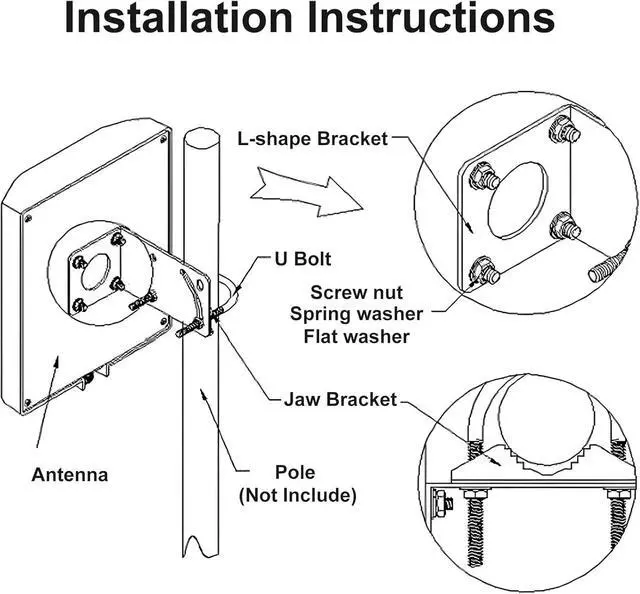 Installation Instructions

L-shape Bracket

U Bolt

Screw nut
Spring washer
Flat washer

Jaw Bracket

Antenna

Pole
(Not Include)