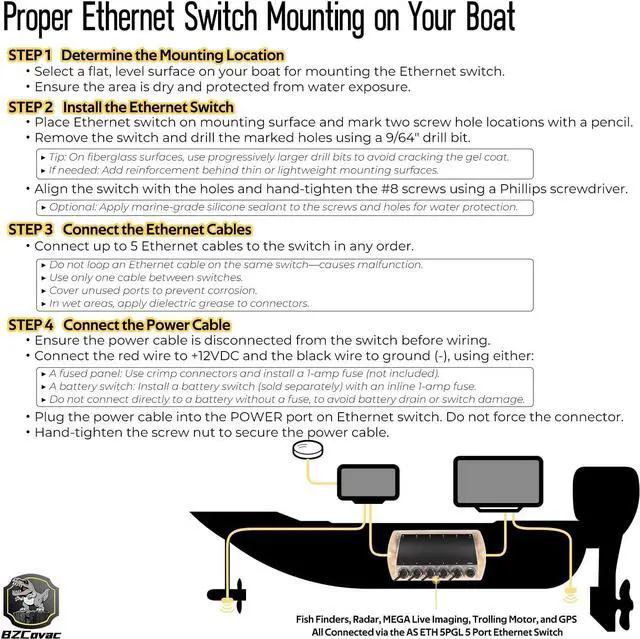 Proper Ethernet Switch Mounting on Your Boat

STEP 1 Determine the Mounting Location
• Select a flat, level surface on your boat for mounting the Ethernet switch.
• Ensure the area is dry and protected from water exposure.

STEP 2 Install the Ethernet Switch
• Place Ethernet switch on mounting surface and mark two screw hole locations with a pencil.
• Remove the switch and drill the marked holes using a 9/64" drill bit.

▸ Tip: On fiberglass surfaces, use progressively larger drill bits to avoid cracking the gel coat.
▸ If needed: Add reinforcement behind thin or lightweight mounting surfaces.

• Align the switch with the holes and hand-tighten the #8 screws using a Phillips screwdriver.

▸ Optional: Apply marine-grade silicone sealant to the screws and holes for water protection.

STEP 3 Connect the Ethernet Cables
• Connect up to 5 Ethernet cables to the switch in any order.

▸ Do not loop an Ethernet cable on the same switch—causes malfunction.
▸ Use only one cable between switches.
▸ Cover unused ports to prevent corrosion.
▸ In wet areas, apply dielectric grease to connectors.

STEP 4 Connect the Power Cable
• Ensure the power cable is disconnected from the switch before wiring.
• Connect the red wire to +12VDC and the black wire to ground (-), using either:

▸ A fused panel: Use crimp connectors and install a 1-amp fuse (not included).
▸ A battery switch: Install a battery switch (sold separately) with an inline 1-amp fuse.
▸ Do not connect directly to a battery without a fuse, to avoid battery drain or switch damage.

• Plug the power cable into the POWER port on Ethernet switch. Do not force the connector.
• Hand-tighten the screw nut to secure the power cable.

BZCovac

Fish Finders, Radar, MEGA Live Imaging, Trolling Motor, and GPS
All Connected via the AS ETH 5PGL 5 Port Ethernet Switch