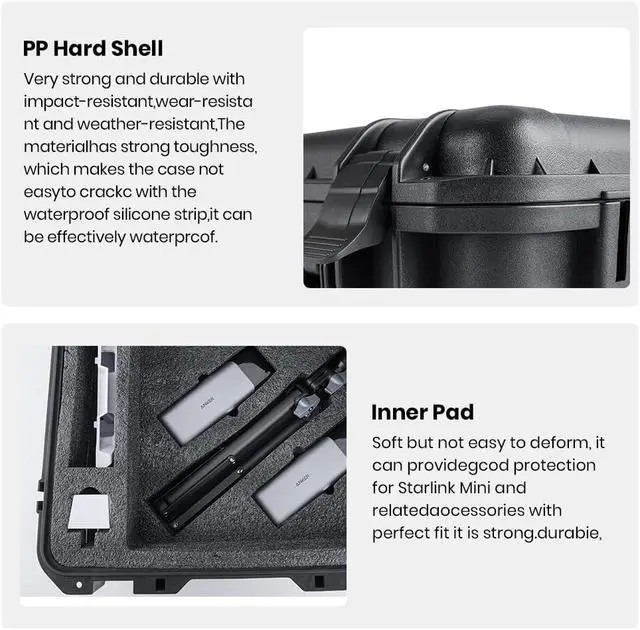 PP Hard Shell

Very strong and durable with impact-resistant,wear-resistant and weather-resistant,The materialhas strong toughness, which makes the case not easyto crackc with the waterproof silicone strip,it can be effectively waterprcof.

ANKER

ANKER

Inner Pad

Soft but not easy to deform, it can providegcod protection for Starlink Mini and relatedaocessories with perfect fit it is strong.durabie,