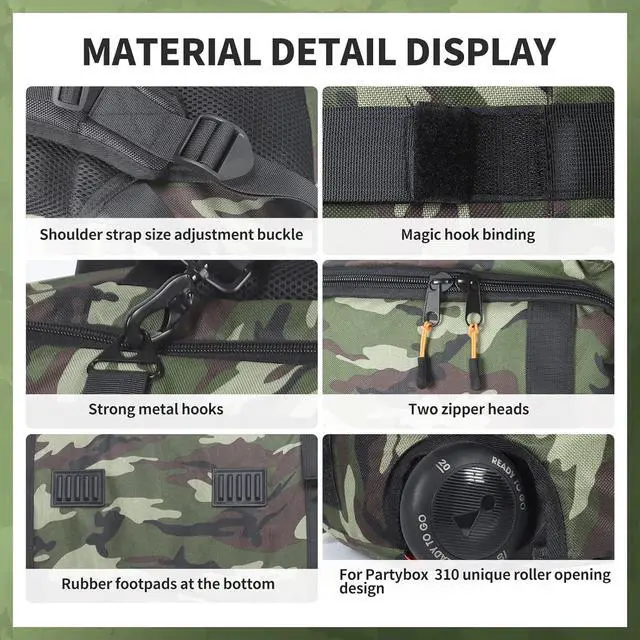 MATERIAL DETAIL DISPLAY

Shoulder strap size adjustment buckle

Magic hook binding

Strong metal hooks

Two zipper heads

Rubber footpads at the bottom

20
READY TO GO
READY TO GO
20

For Partybox 310 unique roller opening design