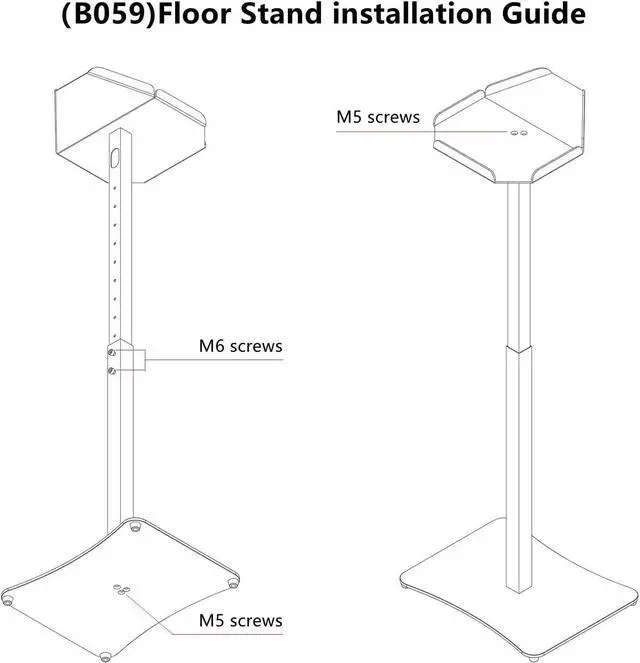 (B059)Floor Stand installation Guide

M5 screws

M6 screws

M5 screws