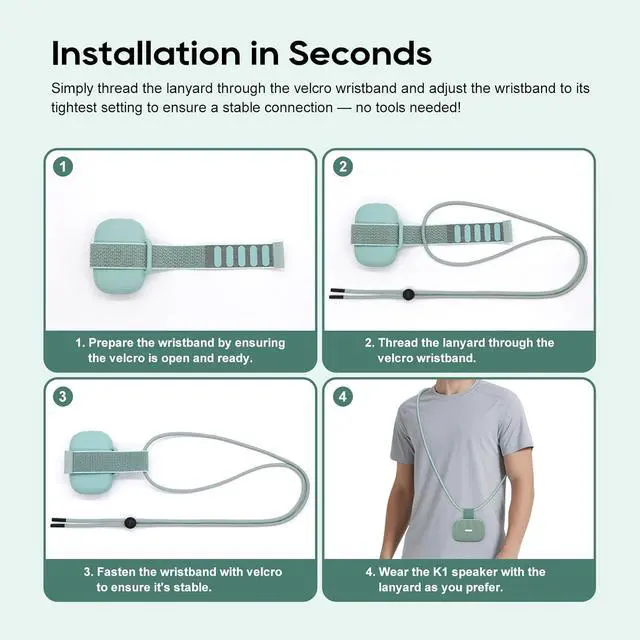 Installation in Seconds

Simply thread the lanyard through the velcro wristband and adjust the wristband to its tightest setting to ensure a stable connection — no tools needed!

1

1. Prepare the wristband by ensuring the velcro is open and ready.

2

2. Thread the lanyard through the velcro wristband.

3

3. Fasten the wristband with velcro to ensure it's stable.

4

4. Wear the K1 speaker with the lanyard as you prefer.