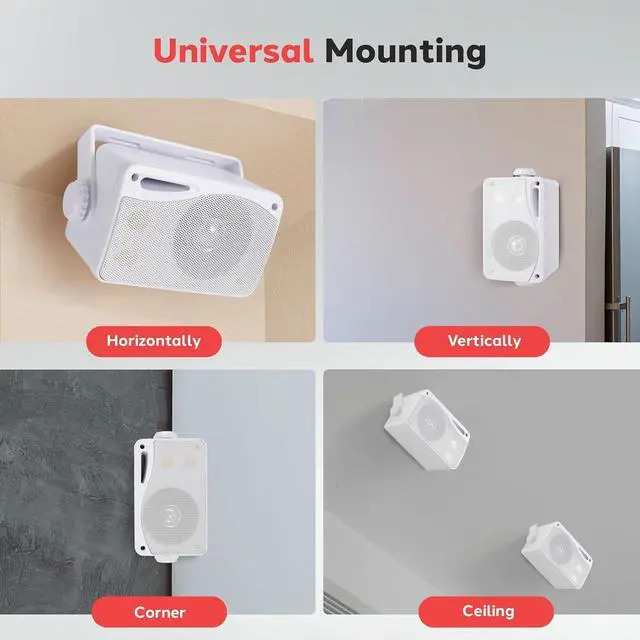 Universal Mounting

Horizontally

Vertically

Corner

Ceiling