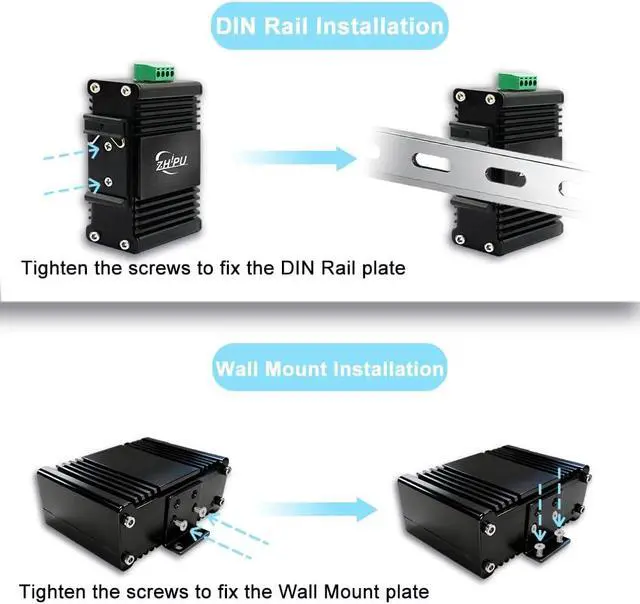 DIN Rail Installation

ZHIPU

Tighten the screws to fix the DIN Rail plate

Wall Mount Installation

Tighten the screws to fix the Wall Mount plate