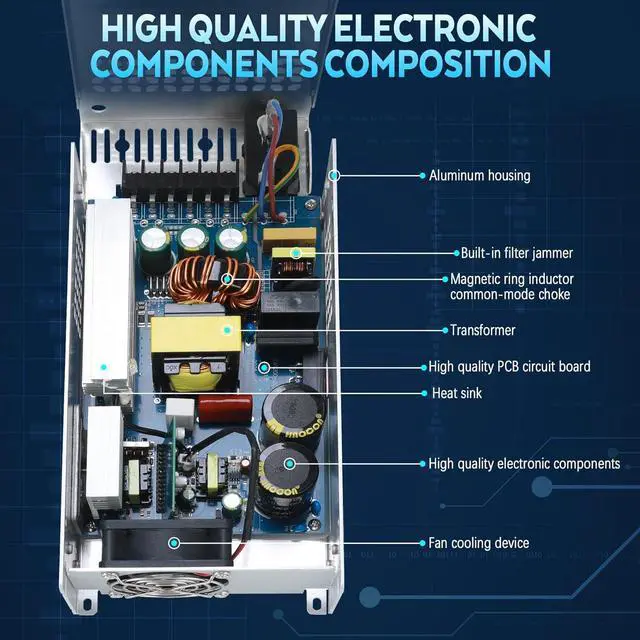 HIGH QUALITY ELECTRONIC COMPONENTS COMPOSITION

Aluminum housing

Built-in filter jammer

Magnetic ring inductor common-mode choke

Transformer

High quality PCB circuit board

Heat sink

High quality electronic components

Fan cooling device