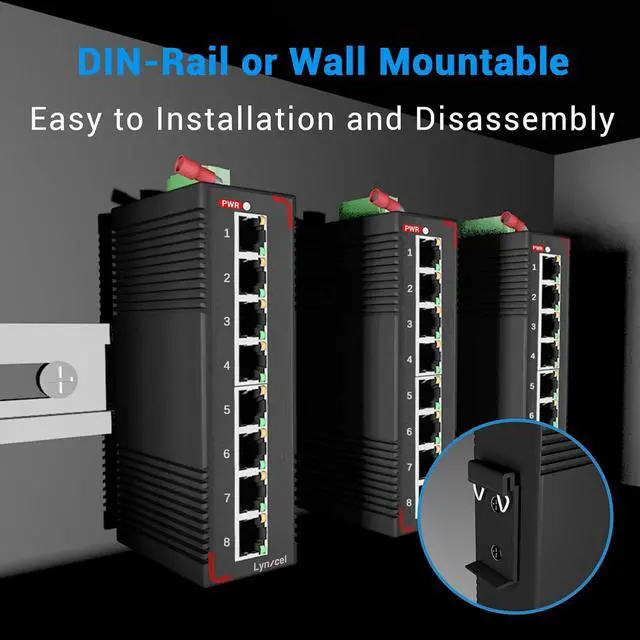 DIN-Rail or Wall Mountable

Easy to Installation and Disassembly

PWR
1
2
3
4
5
6
7
8
Lynxcel

PWR
1
2
3
4
5
6
7
8

PWR
1
2
3
4
5
6