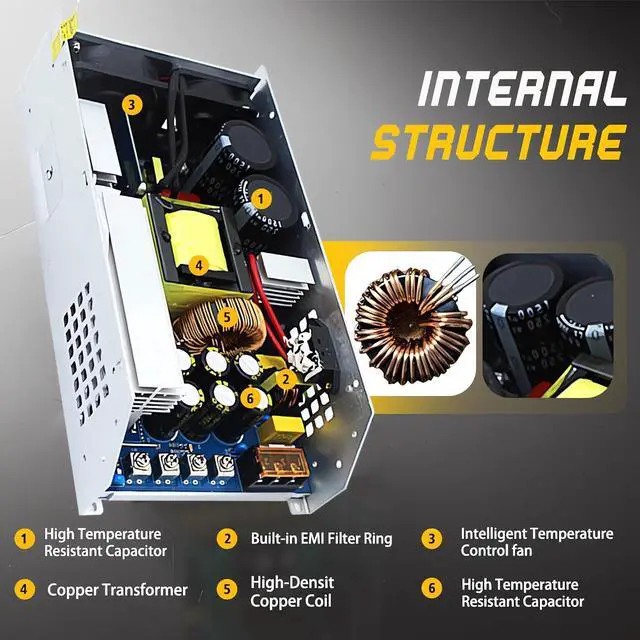 INTERNAL
STRUCTURE

3
1
4
5
2
6

1 High Temperature Resistant Capacitor
2 Built-in EMI Filter Ring
3 Intelligent Temperature Control fan
4 Copper Transformer
5 High-Densit Copper Coil
6 High Temperature Resistant Capacitor