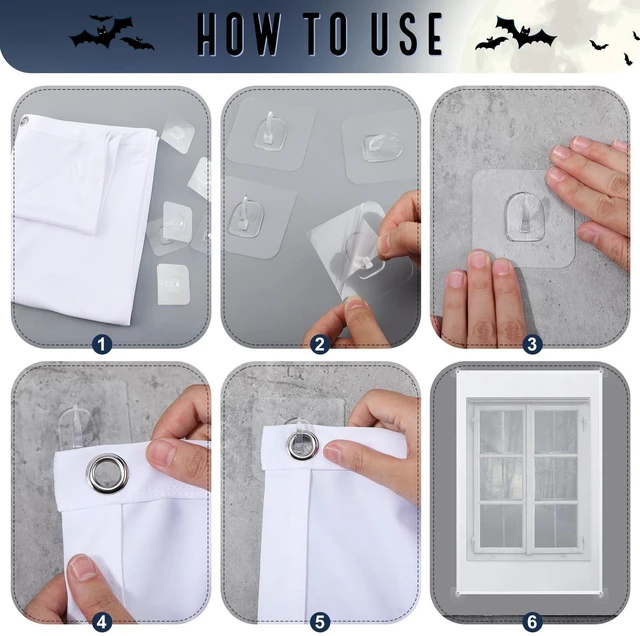 HOW TO USE

1

2

3

4

5

6