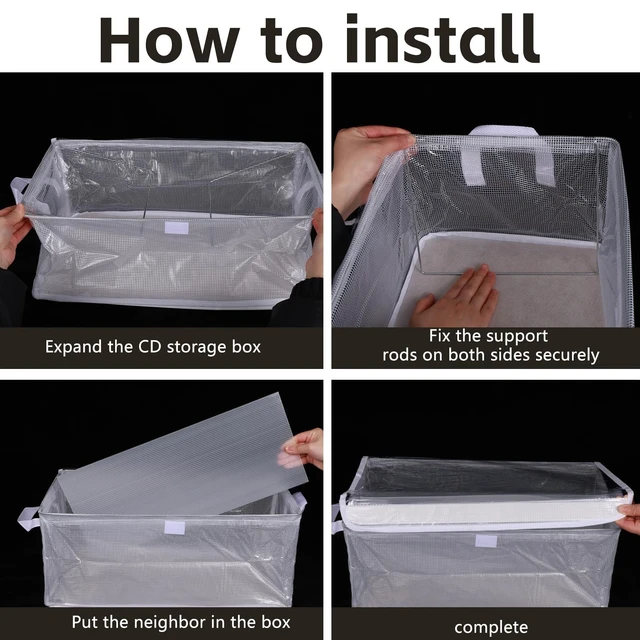 How to install

Expand the CD storage box

Fix the support rods on both sides securely

Put the neighbor in the box

complete