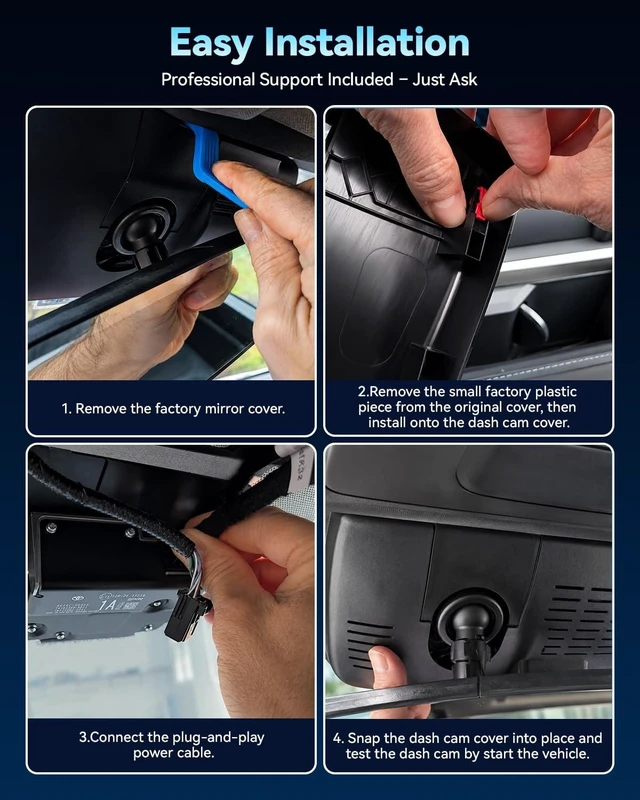 Easy Installation

Professional Support Included – Just Ask

1. Remove the factory mirror cover.

2.Remove the small factory plastic piece from the original cover, then install onto the dash cam cover.

1A

3.Connect the plug-and-play power cable.

4. Snap the dash cam cover into place and test the dash cam by start the vehicle.