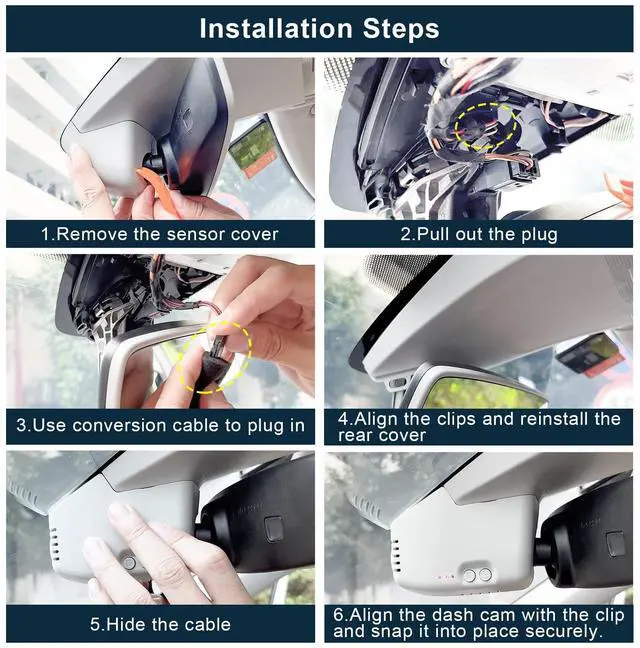 Installation Steps

1.Remove the sensor cover

2.Pull out the plug

3.Use conversion cable to plug in

4.Align the clips and reinstall the rear cover

5.Hide the cable

6.Align the dash cam with the clip and snap it into place securely.