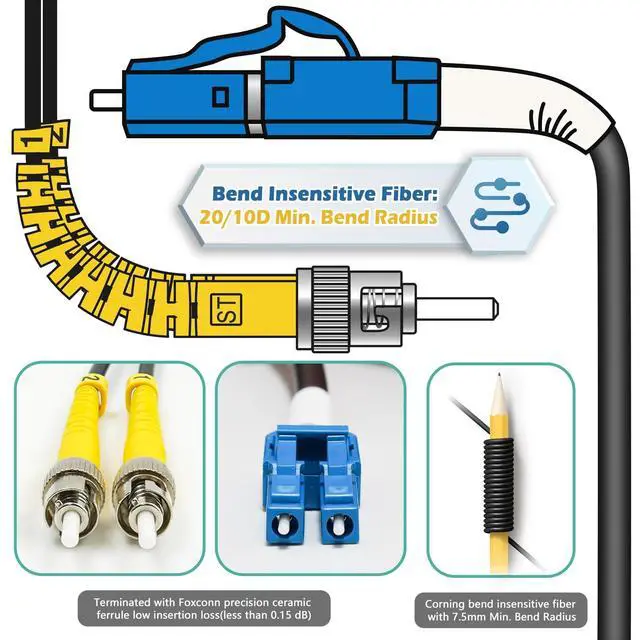 1
2

Bend Insensitive Fiber:
20/10D Min. Bend Radius

ST

Terminated with Foxconn precision ceramic ferrule low insertion loss(less than 0.15 dB)

Corning bend insensitive fiber with 7.5mm Min. Bend Radius