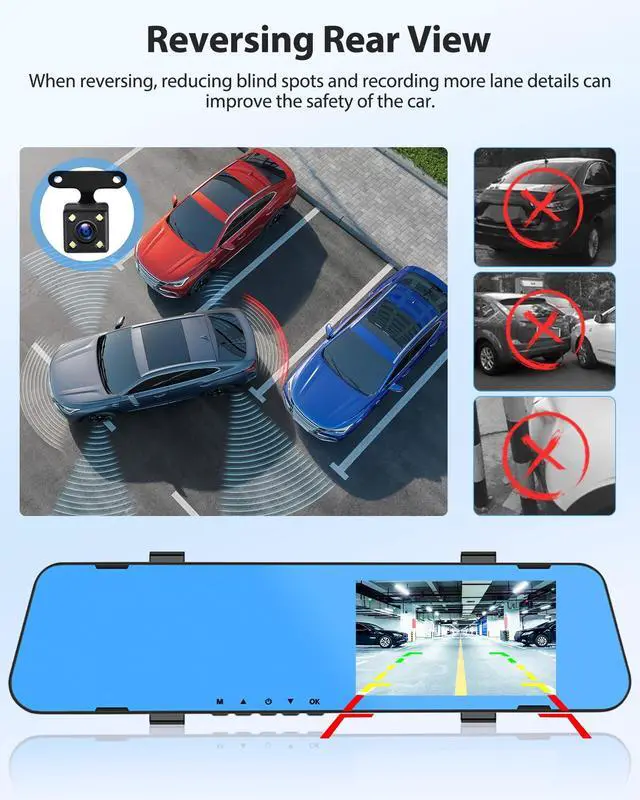 Reversing Rear View

When reversing, reducing blind spots and recording more lane details can improve the safety of the car.

M ▲ ⏻ ▼ OK